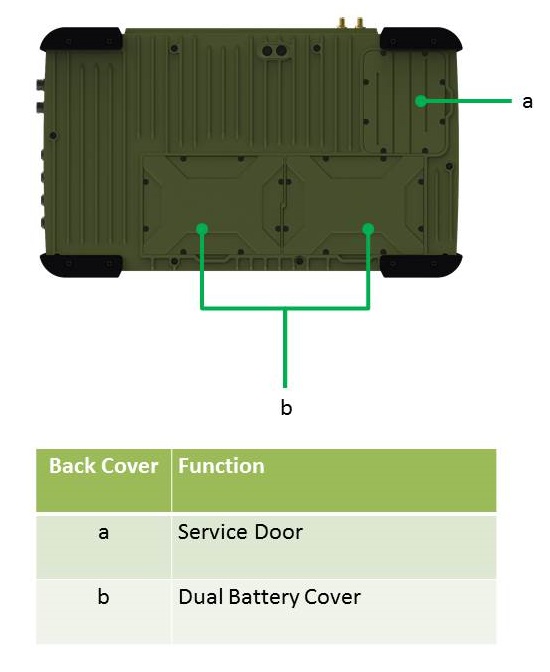 a

b

| Back Cover | Function |
|---|---|
| a | Service Door |
| b | Dual Battery Cover |