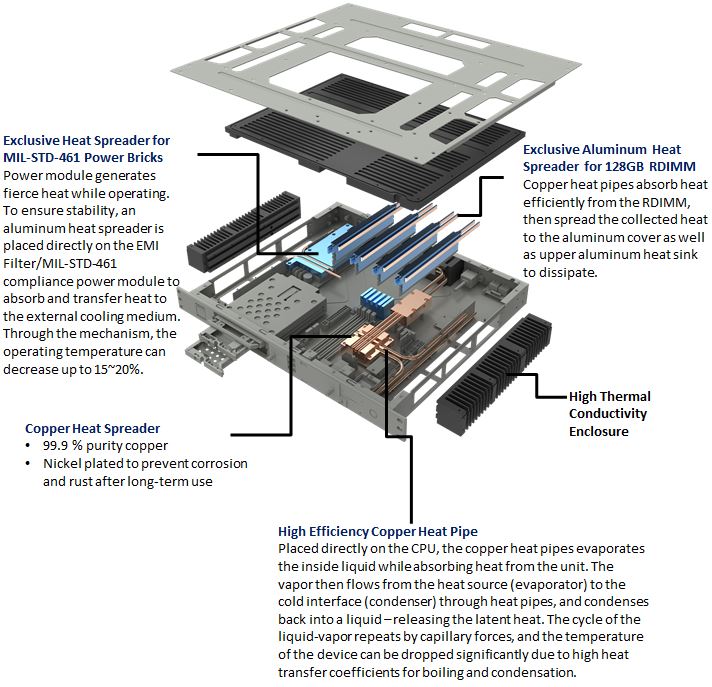 Exclusive Heat Spreader for MIL-STD-461 Power Bricks
Power module generates fierce heat while operating. To ensure stability, an aluminum heat spreader is placed directly on the EMI Filter/MIL-STD-461 compliance power module to absorb and transfer heat to the external cooling medium. Through the mechanism, the operating temperature can decrease up to 15~20%.

Exclusive Aluminum Heat Spreader for 128GB RDIMM
Copper heat pipes absorb heat efficiently from the RDIMM, then spread the collected heat to the aluminum cover as well as upper aluminum heat sink to dissipate.

High Thermal Conductivity Enclosure

Copper Heat Spreader
• 99.9 % purity copper
• Nickel plated to prevent corrosion and rust after long-term use

High Efficiency Copper Heat Pipe
Placed directly on the CPU, the copper heat pipes evaporates the inside liquid while absorbing heat from the unit. The vapor then flows from the heat source (evaporator) to the cold interface (condenser) through heat pipes, and condenses back into a liquid – releasing the latent heat. The cycle of the liquid-vapor repeats by capillary forces, and the temperature of the device can be dropped significantly due to high heat transfer coefficients for boiling and condensation.