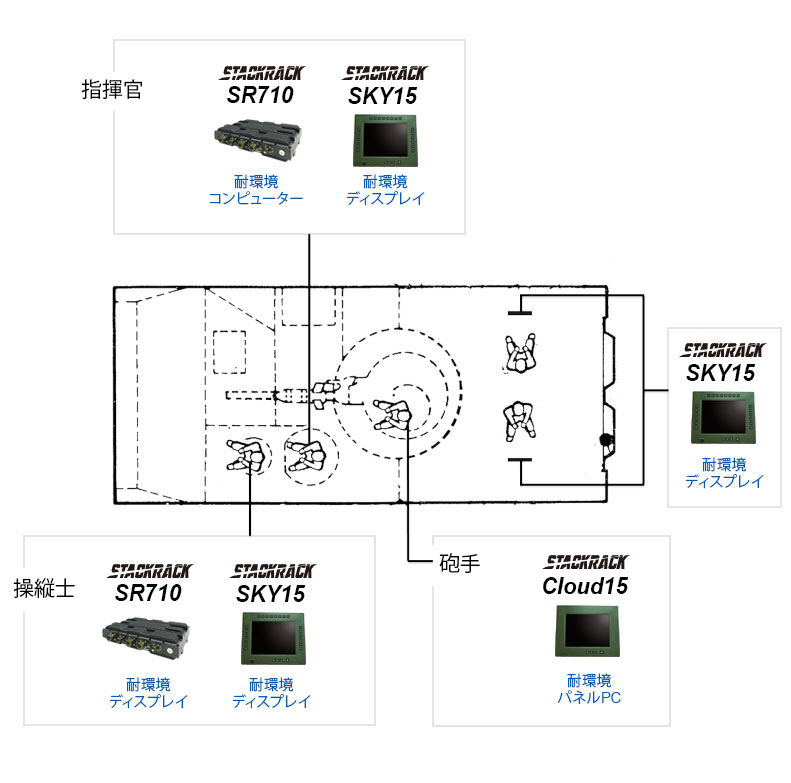 指揮官

STACKRACK
SR710

耐環境
コンピューター

STACKRACK
SKY15

耐環境
ディスプレイ

STACKRACK
SKY15

耐環境
ディスプレイ

操縦士

STACKRACK
SR710

耐環境
ディスプレイ

STACKRACK
SKY15

耐環境
ディスプレイ

砲手

STACKRACK
Cloud15

耐環境
パネルPC