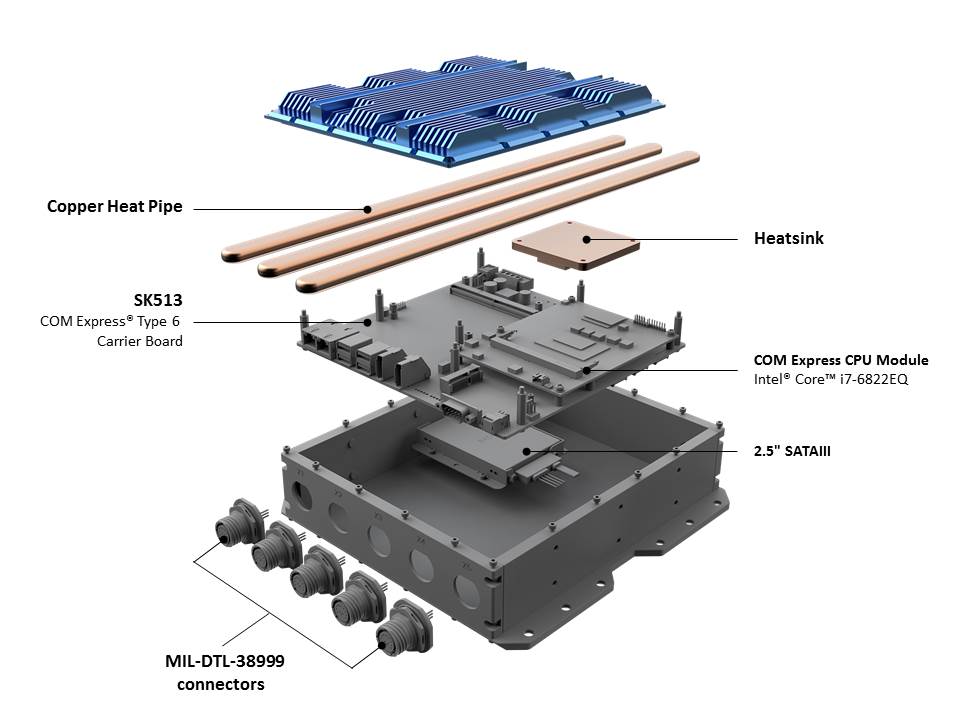 Copper Heat Pipe

Heatsink

SK513
COM Express® Type 6
Carrier Board

COM Express CPU Module
Intel® Core™ i7-6822EQ

2.5" SATAIII

MIL-DTL-38999
connectors