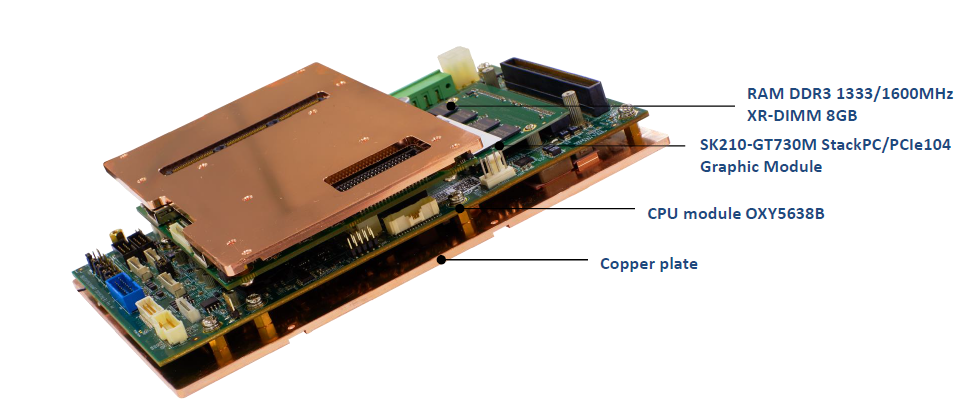 RAM DDR3 1333/1600MHz
XR-DIMM 8GB

SK210-GT730M StackPC/PCIe104
Graphic Module

CPU module OXY5638B

Copper plate