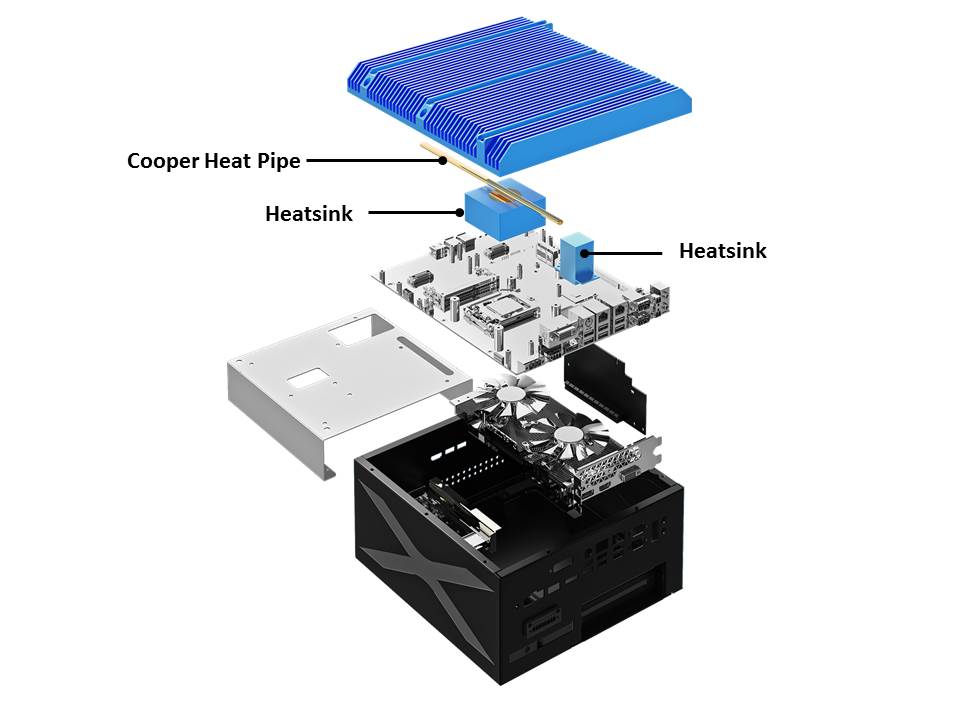 Cooper Heat Pipe

Heatsink

Heatsink